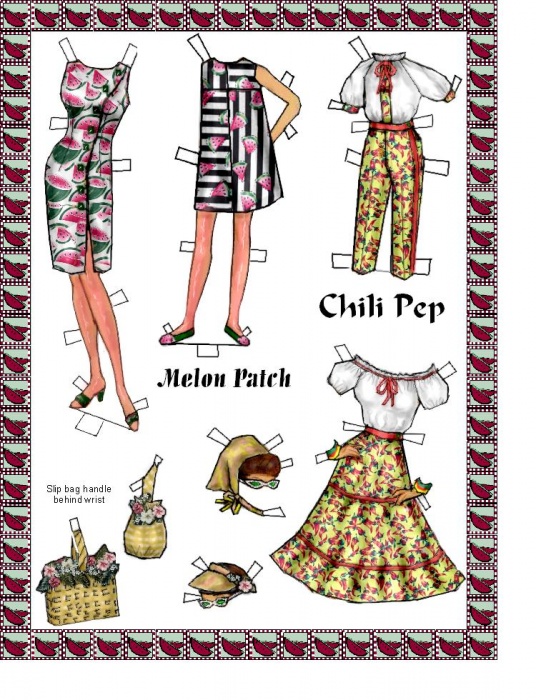 Chili Pep

Melon Patch

Slip bag handle behind wrist